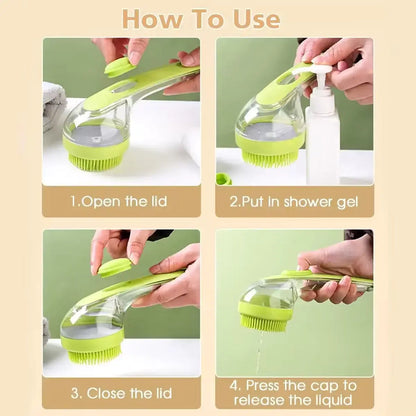 How To Use

1.Open the lid

2.Put in shower gel

3. Close the lid

4. Press the cap to release the liquid